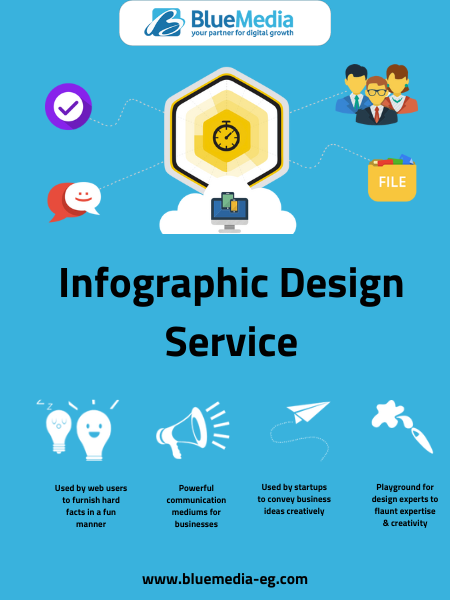 BlueMedia
your partner for digital growth

FILE

Infographic Design Service

Used by web users to furnish hard facts in a fun manner

Powerful communication mediums for businesses

Used by startups to convey business ideas creatively

Playground for design experts to flaunt expertise & creativity

www.bluemedia-eg.com